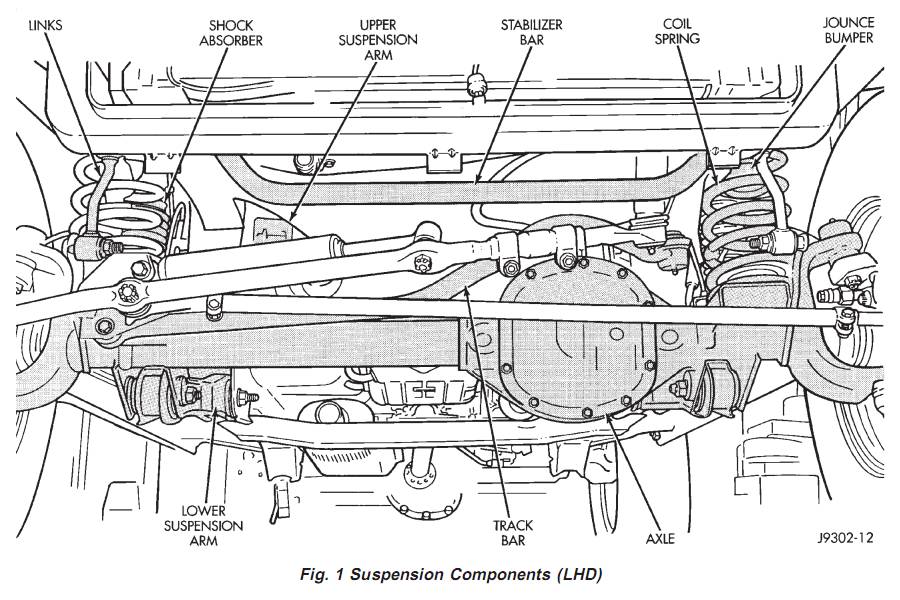 LINKS
SHOCK ABSORBER
UPPER SUSPENSION ARM
STABILIZER BAR
COIL SPRING
JOUNCE BUMPER
LOWER SUSPENSION ARM
TRACK BAR
AXLE
J9302-12

Fig. 1 Suspension Components (LHD)